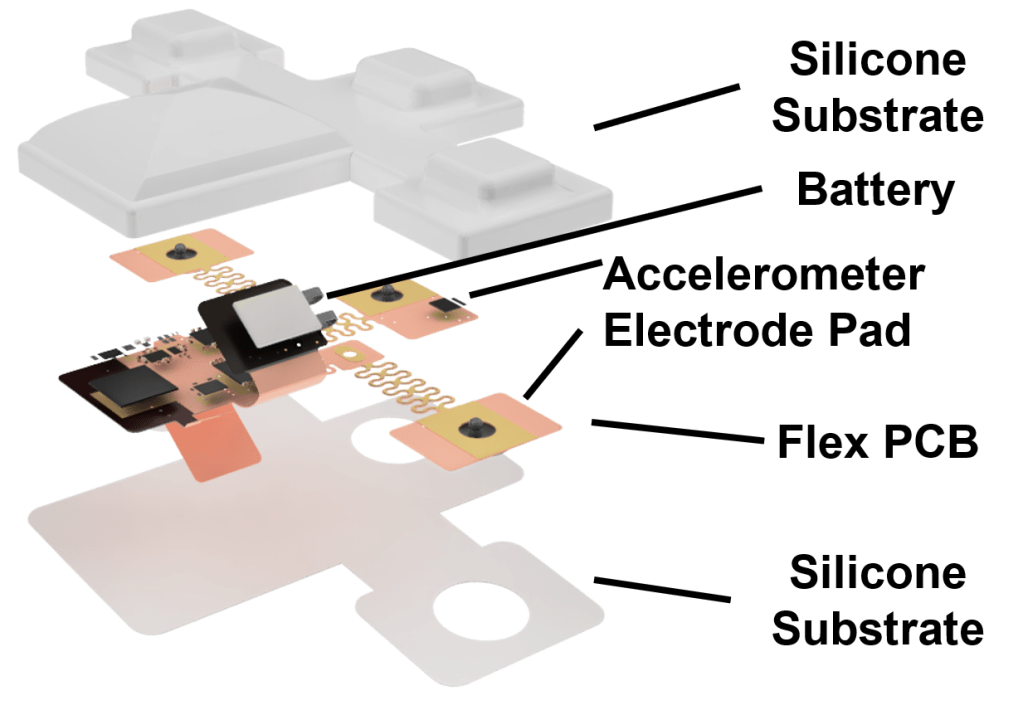 Silicone Substrate

Battery

Accelerometer

Electrode Pad

Flex PCB

Silicone Substrate